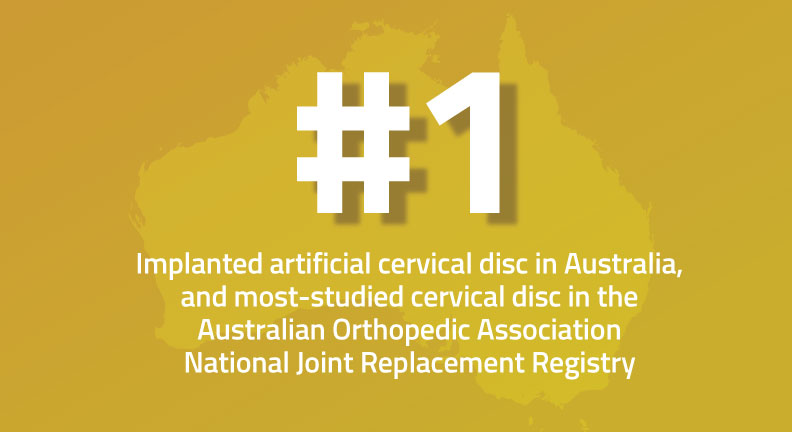 #1

Implanted artificial cervical disc in Australia, and most-studied cervical disc in the Australian Orthopedic Association National Joint Replacement Registry