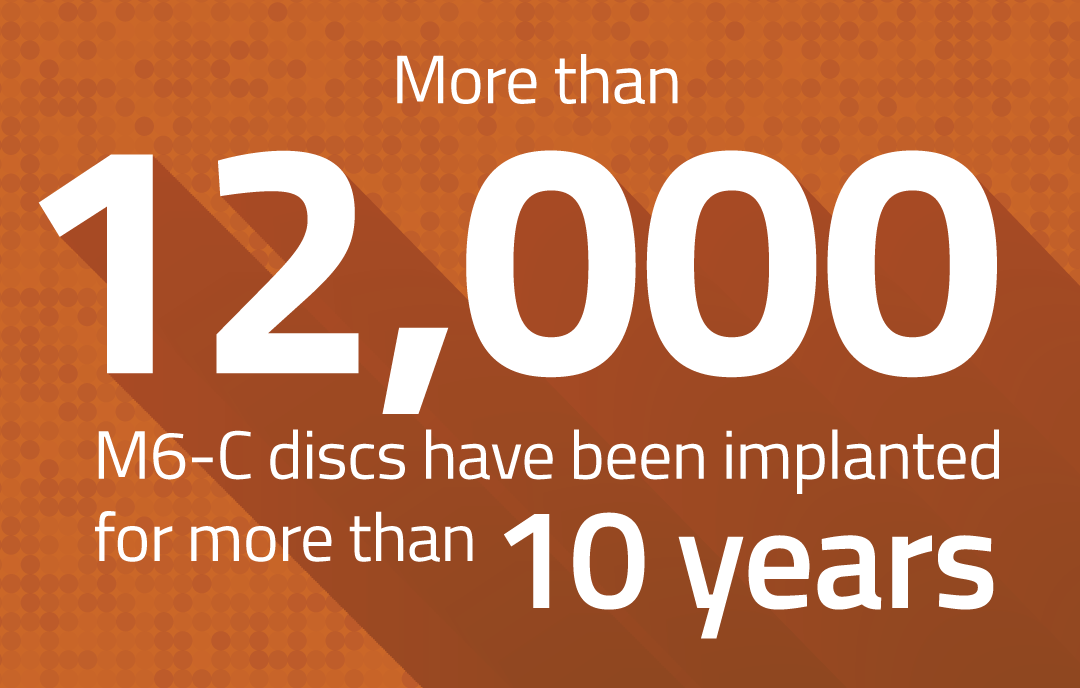 More than

12,000

M6-C discs have been implanted for more than 10 years